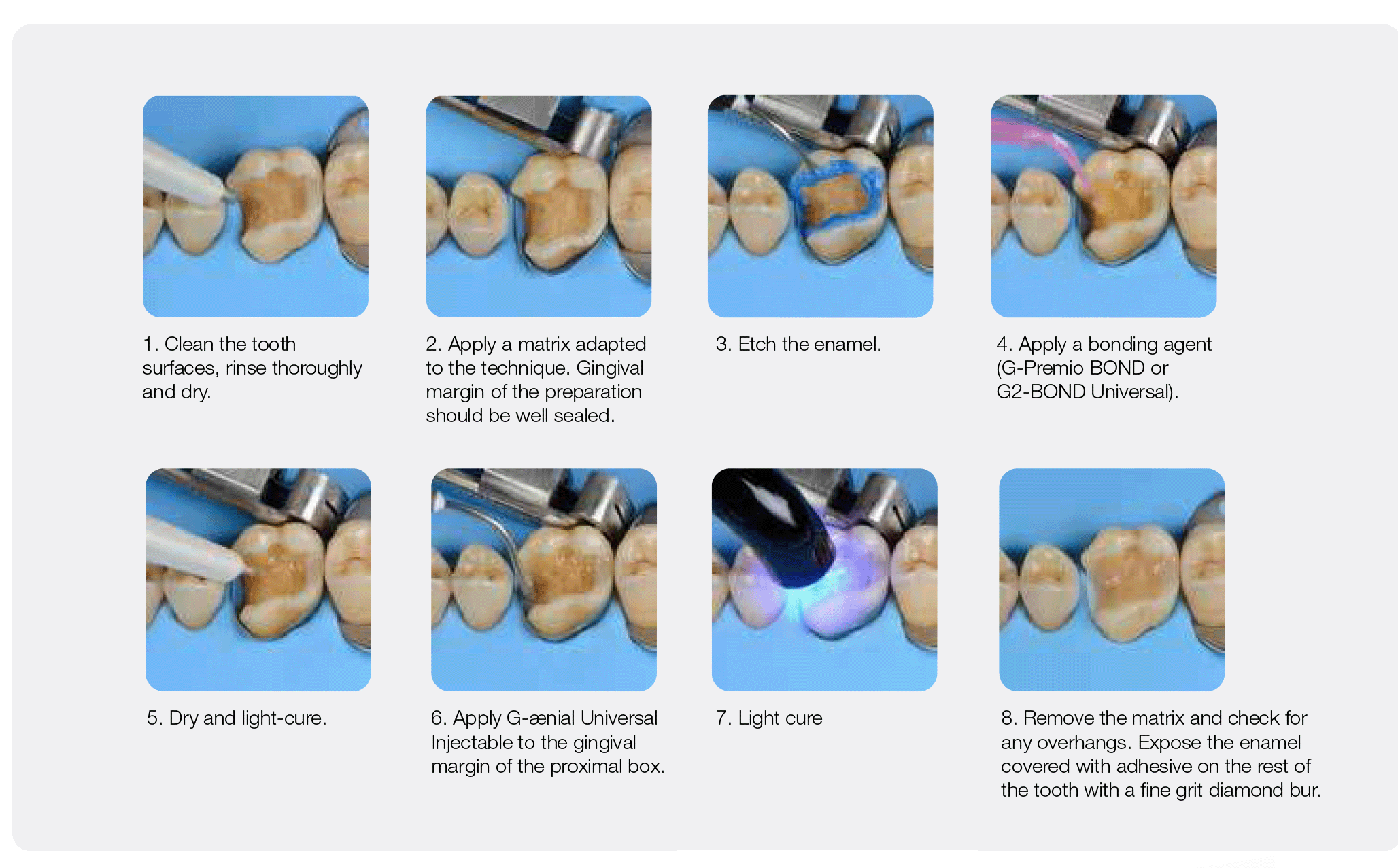 1. Clean the tooth surfaces, rinse thoroughly and dry.

2. Apply a matrix adapted to the technique. Gingival margin of the preparation should be well sealed.

3. Etch the enamel.

4. Apply a bonding agent (G-Premio BOND or G2-BOND Universal).

5. Dry and light-cure.

6. Apply G-ænial Universal Injectable to the gingival margin of the proximal box.

7. Light cure

8. Remove the matrix and check for any overhangs. Expose the enamel covered with adhesive on the rest of the tooth with a fine grit diamond bur.